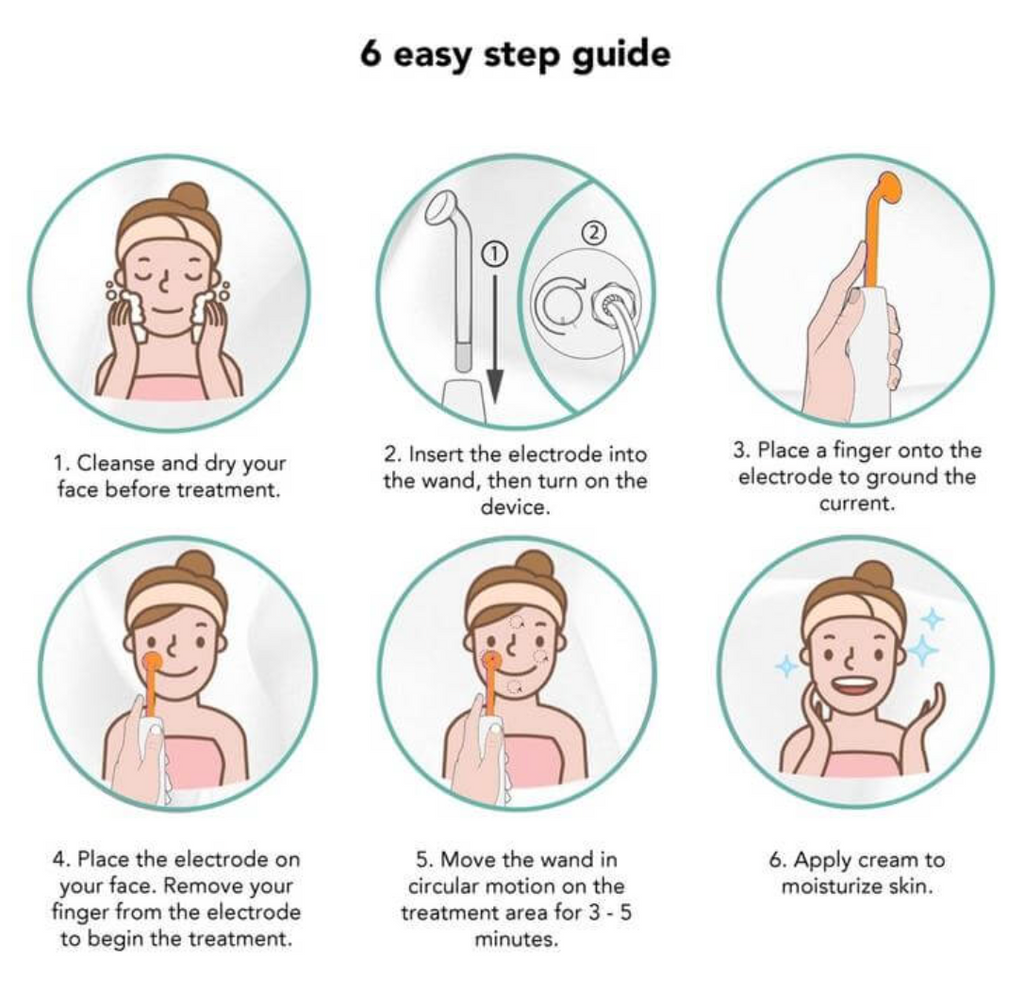 6 easy step guide

①

②

1. Cleanse and dry your face before treatment.

2. Insert the electrode into the wand, then turn on the device.

3. Place a finger onto the electrode to ground the current.

4. Place the electrode on your face. Remove your finger from the electrode to begin the treatment.

5. Move the wand in circular motion on the treatment area for 3 - 5 minutes.

6. Apply cream to moisturize skin.